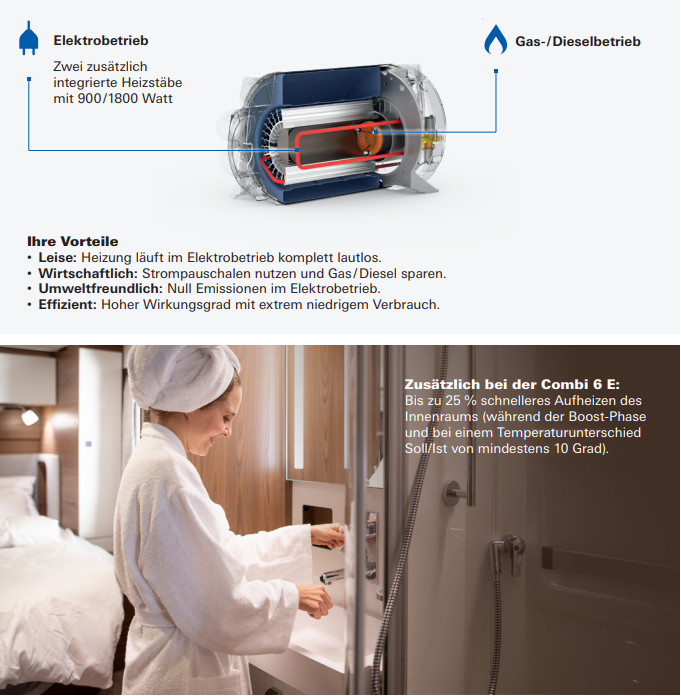 Elektrobetrieb

Zwei zusätzlich integrierte Heizstäbe mit 900/1800 Watt

Gas-/Dieselbetrieb

Ihre Vorteile
• Leise: Heizung läuft im Elektrobetrieb komplett lautlos.
• Wirtschaftlich: Strompauschalen nutzen und Gas/Diesel sparen.
• Umweltfreundlich: Null Emissionen im Elektrobetrieb.
• Effizient: Hoher Wirkungsgrad mit extrem niedrigem Verbrauch.

Zusätzlich bei der Combi 6 E:
Bis zu 25 % schnelleres Aufheizen des Innenraums (während der Boost-Phase und bei einem Temperaturunterschied Soll/Ist von mindestens 10 Grad).