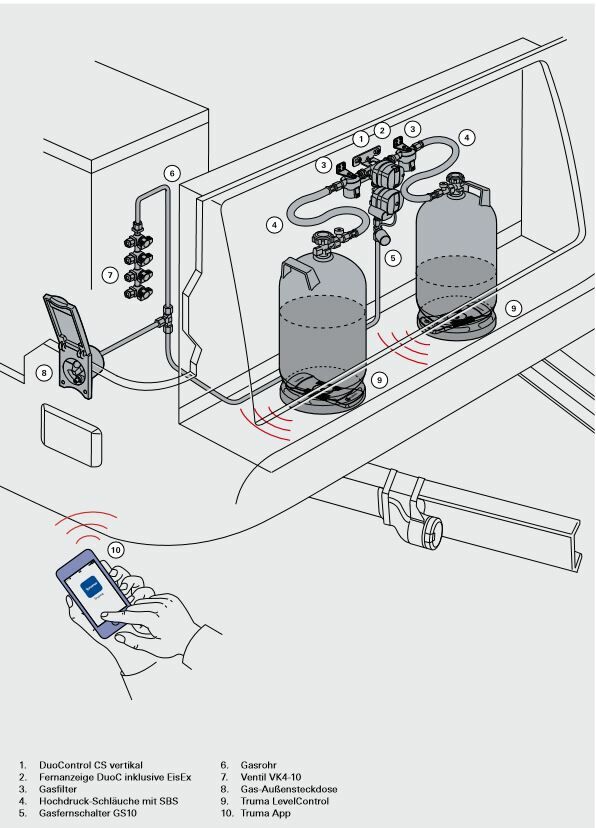 1
2
3
3
4
4
5
6
7
8
9
9
10

1. DuoControl CS vertikal
2. Fernanzeige DuoC inklusive EisEx
3. Gasfilter
4. Hochdruck-Schläuche mit SBS
5. Gasfernschalter GS10

6. Gasrohr
7. Ventil VK4-10
8. Gas-Außensteckdose
9. Truma LevelControl
10. Truma App